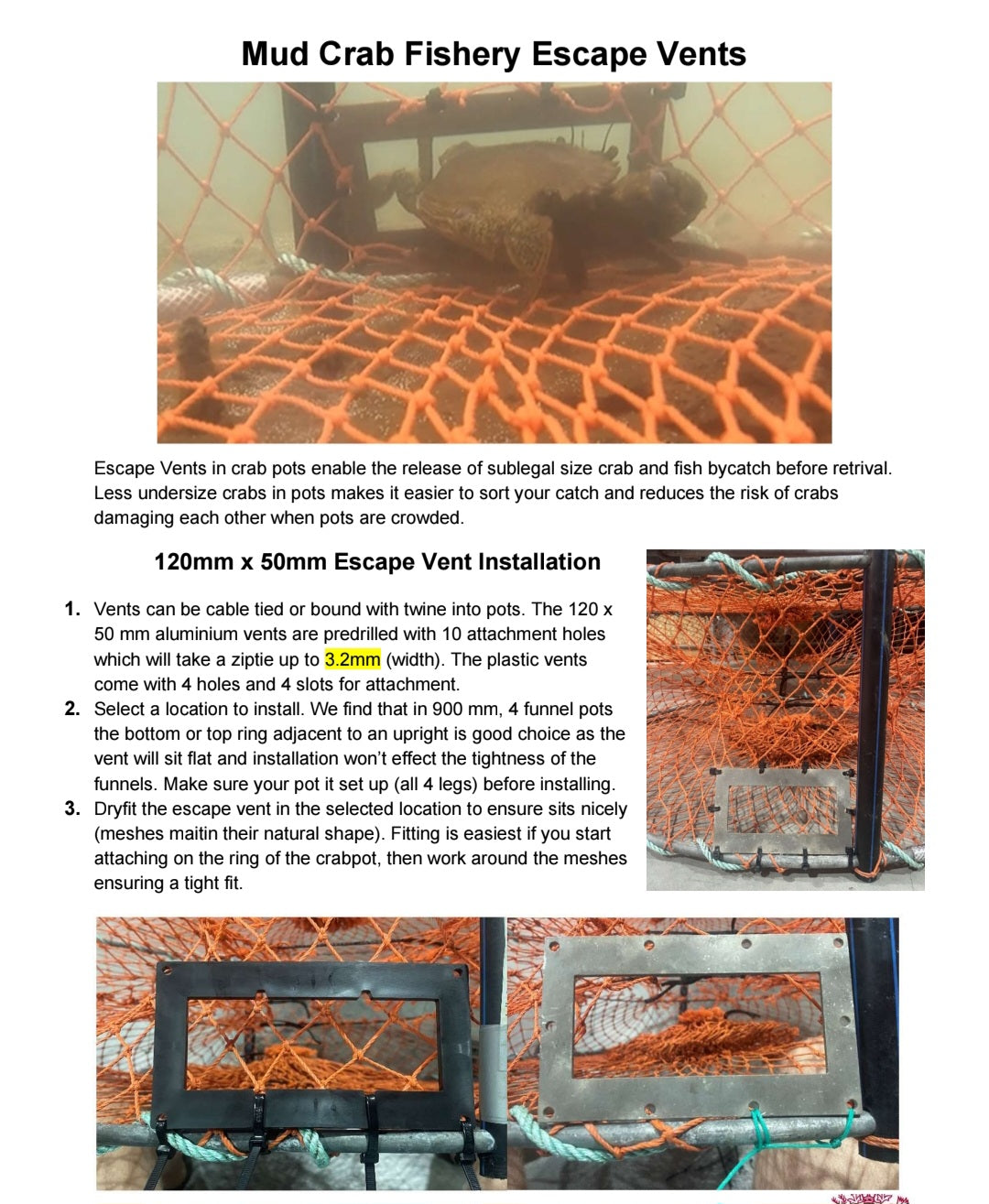 Mud Crab Fishery Escape Vents

Escape Vents in crab pots enable the release of sublegal size crab and fish bycatch before retrival. Less undersize crabs in pots makes it easier to sort your catch and reduces the risk of crabs damaging each other when pots are crowded.

120mm x 50mm Escape Vent Installation

1. Vents can be cable tied or bound with twine into pots. The 120 x 50 mm aluminium vents are predrilled with 10 attachment holes which will take a ziptie up to 3.2mm (width). The plastic vents come with 4 holes and 4 slots for attachment.
2. Select a location to install. We find that in 900 mm, 4 funnel pots the bottom or top ring adjacent to an upright is good choice as the vent will sit flat and installation won't effect the tightness of the funnels. Make sure your pot it set up (all 4 legs) before installing.
3. Dryfit the escape vent in the selected location to ensure sits nicely (meshes maitin their natural shape). Fitting is easiest if you start attaching on the ring of the crabpot, then work around the meshes ensuring a tight fit.